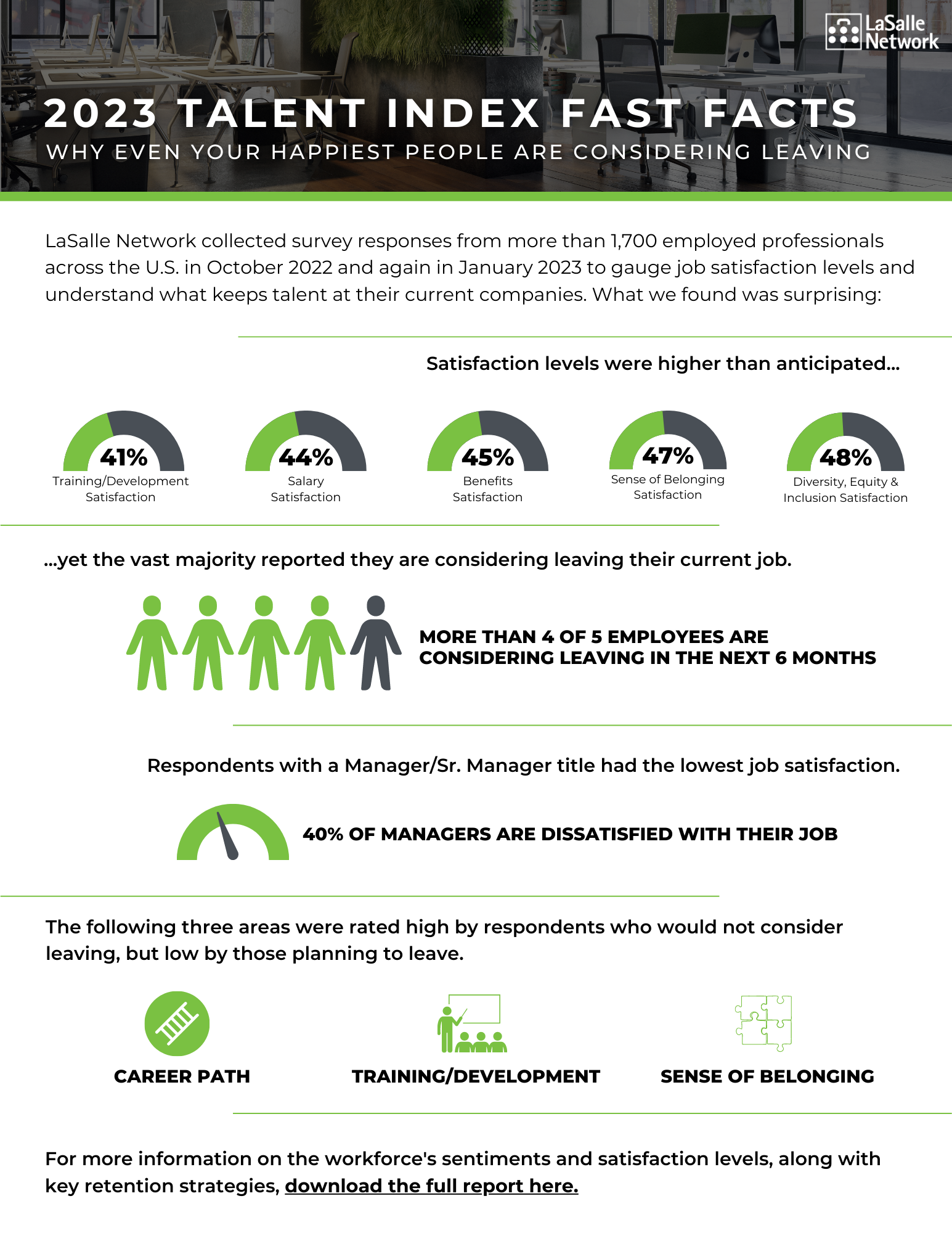 LaSalle Network

2023 TALENT INDEX FAST FACTS

WHY EVEN YOUR HAPPIEST PEOPLE ARE CONSIDERING LEAVING

LaSalle Network collected survey responses from more than 1,700 employed professionals across the U.S. in October 2022 and again in January 2023 to gauge job satisfaction levels and understand what keeps talent at their current companies. What we found was surprising:

Satisfaction levels were higher than anticipated...

41% Training/Development Satisfaction

44% Salary Satisfaction

45% Benefits Satisfaction

47% Sense of Belonging Satisfaction

48% Diversity, Equity & Inclusion Satisfaction

...yet the vast majority reported they are considering leaving their current job.

MORE THAN 4 OF 5 EMPLOYEES ARE CONSIDERING LEAVING IN THE NEXT 6 MONTHS

Respondents with a Manager/Sr. Manager title had the lowest job satisfaction.

40% OF MANAGERS ARE DISSATISFIED WITH THEIR JOB

The following three areas were rated high by respondents who would not consider leaving, but low by those planning to leave.

CAREER PATH

TRAINING/DEVELOPMENT

SENSE OF BELONGING

For more information on the workforce's sentiments and satisfaction levels, along with key retention strategies, download the full report here.