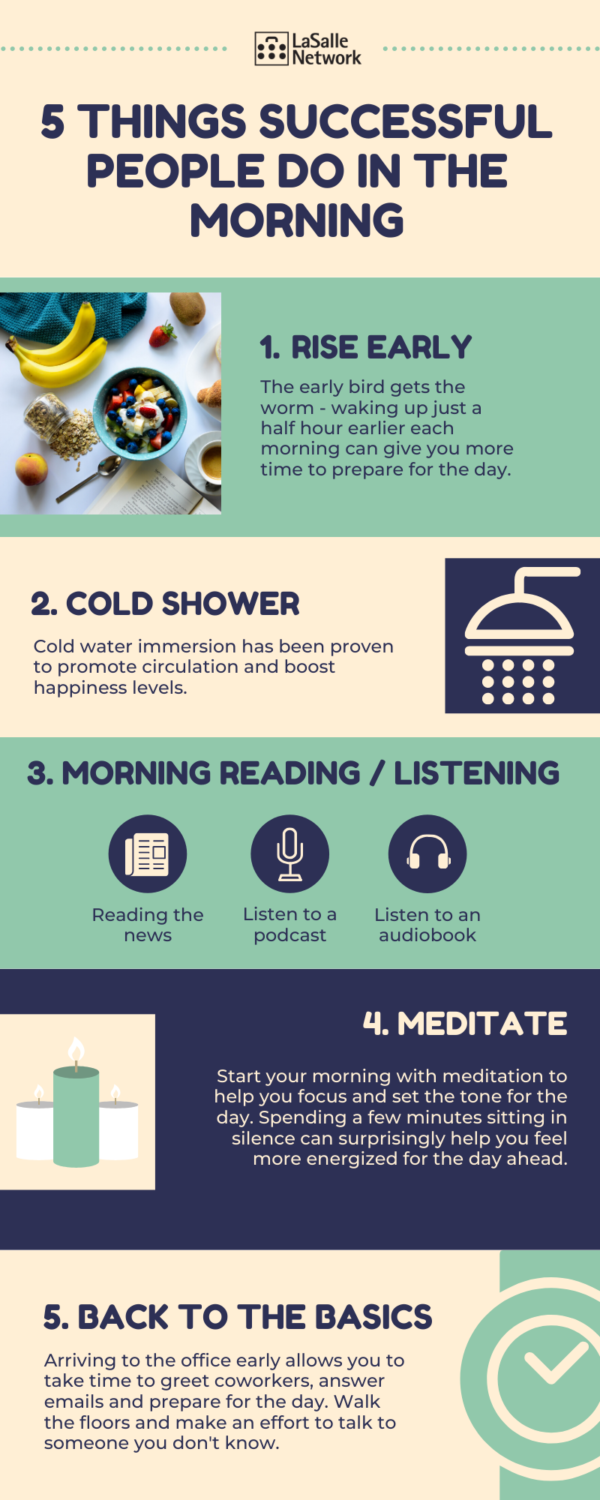 LaSalle Network

5 THINGS SUCCESSFUL PEOPLE DO IN THE MORNING

1. RISE EARLY

The early bird gets the worm - waking up just a half hour earlier each morning can give you more time to prepare for the day.

2. COLD SHOWER

Cold water immersion has been proven to promote circulation and boost happiness levels.

3. MORNING READING / LISTENING

Reading the news

Listen to a podcast

Listen to an audiobook

4. MEDITATE

Start your morning with meditation to help you focus and set the tone for the day. Spending a few minutes sitting in silence can surprisingly help you feel more energized for the day ahead.

5. BACK TO THE BASICS

Arriving to the office early allows you to take time to greet coworkers, answer emails and prepare for the day. Walk the floors and make an effort to talk to someone you don't know.