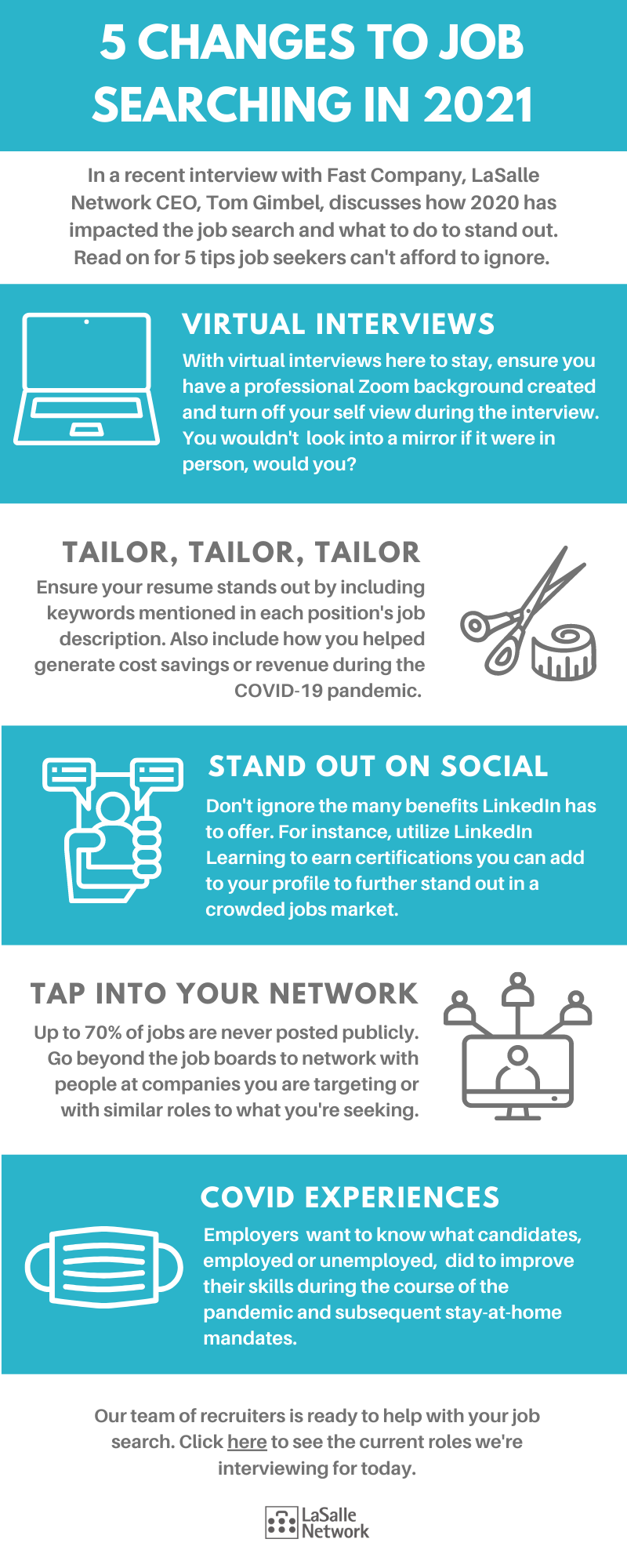 5 CHANGES TO JOB SEARCHING IN 2021

In a recent interview with Fast Company, LaSalle Network CEO, Tom Gimbel, discusses how 2020 has impacted the job search and what to do to stand out. Read on for 5 tips job seekers can't afford to ignore.

VIRTUAL INTERVIEWS

With virtual interviews here to stay, ensure you have a professional Zoom background created and turn off your self view during the interview. You wouldn't look into a mirror if it were in person, would you?

TAILOR, TAILOR, TAILOR

Ensure your resume stands out by including keywords mentioned in each position's job description. Also include how you helped generate cost savings or revenue during the COVID-19 pandemic.

STAND OUT ON SOCIAL

Don't ignore the many benefits LinkedIn has to offer. For instance, utilize LinkedIn Learning to earn certifications you can add to your profile to further stand out in a crowded jobs market.

TAP INTO YOUR NETWORK

Up to 70% of jobs are never posted publicly. Go beyond the job boards to network with people at companies you are targeting or with similar roles to what you're seeking.

COVID EXPERIENCES

Employers want to know what candidates, employed or unemployed, did to improve their skills during the course of the pandemic and subsequent stay-at-home mandates.

Our team of recruiters is ready to help with your job search. Click here to see the current roles we're interviewing for today.

LaSalle Network