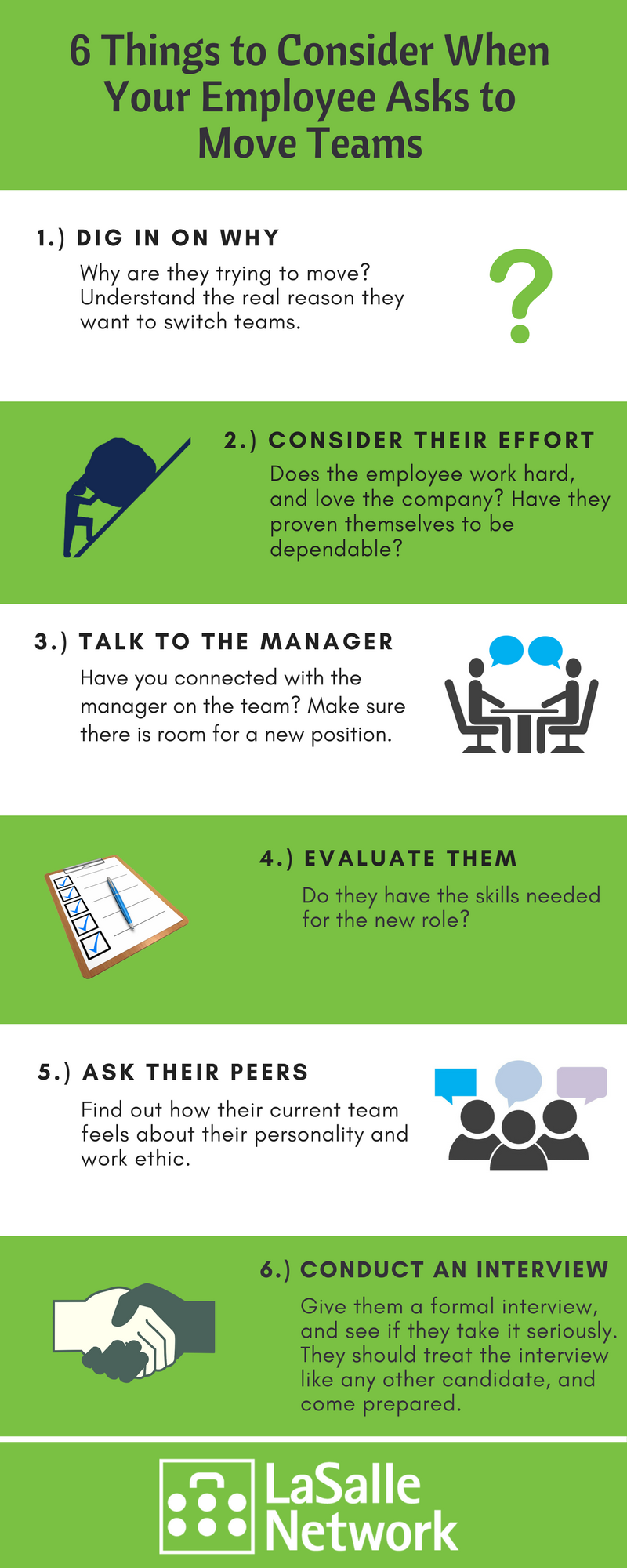 6 Things to Consider When Your Employee Asks to Move Teams

1.) DIG IN ON WHY

Why are they trying to move? Understand the real reason they want to switch teams.

?

2.) CONSIDER THEIR EFFORT

Does the employee work hard, and love the company? Have they proven themselves to be dependable?

3.) TALK TO THE MANAGER

Have you connected with the manager on the team? Make sure there is room for a new position.

4.) EVALUATE THEM

Do they have the skills needed for the new role?

5.) ASK THEIR PEERS

Find out how their current team feels about their personality and work ethic.

6.) CONDUCT AN INTERVIEW

Give them a formal interview, and see if they take it seriously. They should treat the interview like any other candidate, and come prepared.

LaSalle Network